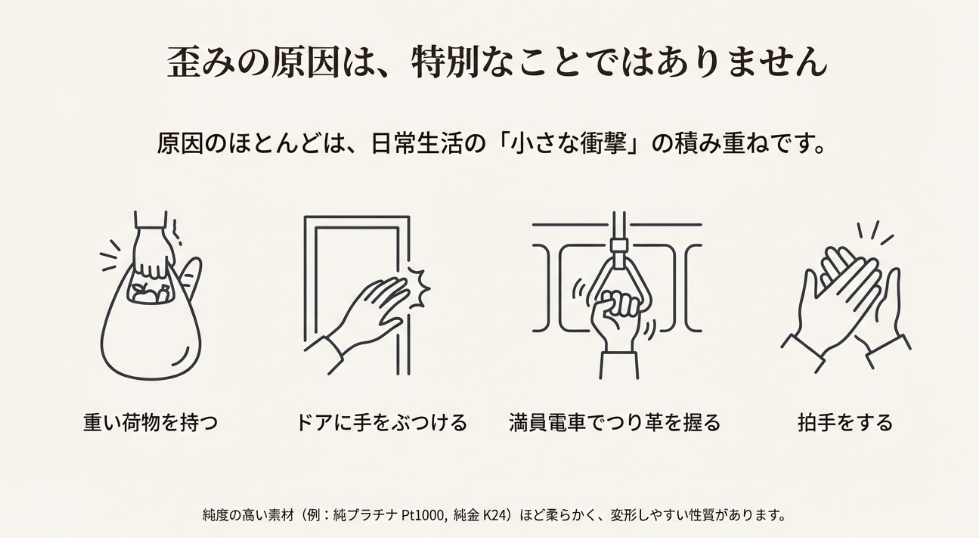 歪みの原因は、特別なことではありません

原因のほとんどは、日常生活の「小さな衝撃」の積み重ねです。

重い荷物を持つ

ドアに手をぶつける

満員電車でつり革を握る

拍手をする

純度の高い素材（例：純プラチナ Pt1000, 純金 K24）ほど柔らかく、変形しやすい性質があります。